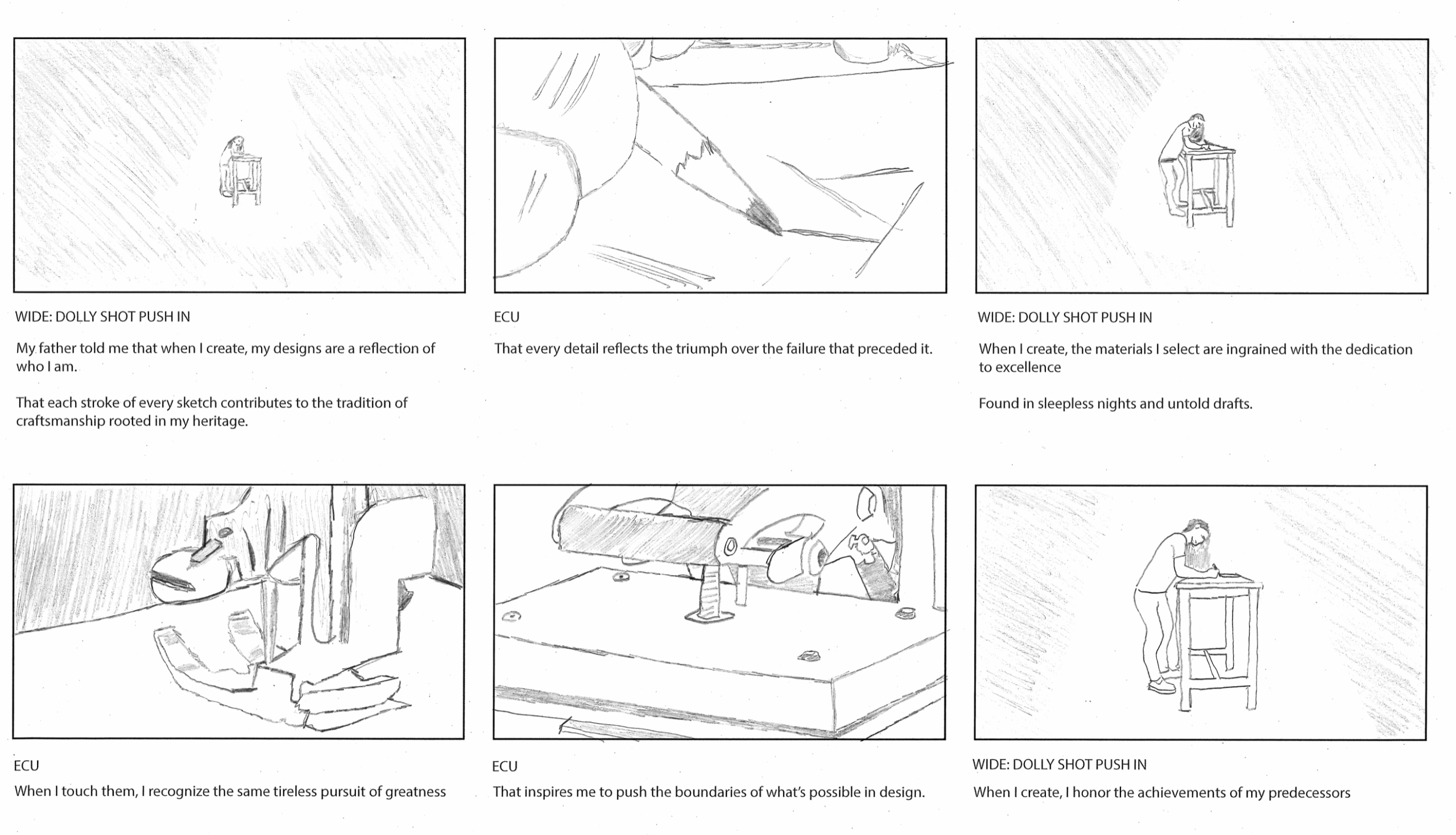 WIDE: DOLLY SHOT PUSH IN

My father told me that when I create, my designs are a reflection of who I am.

That each stroke of every sketch contributes to the tradition of craftsmanship rooted in my heritage.

ECU

That every detail reflects the triumph over the failure that preceded it.

WIDE: DOLLY SHOT PUSH IN

When I create, the materials I select are ingrained with the dedication to excellence

Found in sleepless nights and untold drafts.

ECU

When I touch them, I recognize the same tireless pursuit of greatness

ECU

That inspires me to push the boundaries of what's possible in design.

WIDE: DOLLY SHOT PUSH IN

When I create, I honor the achievements of my predecessors